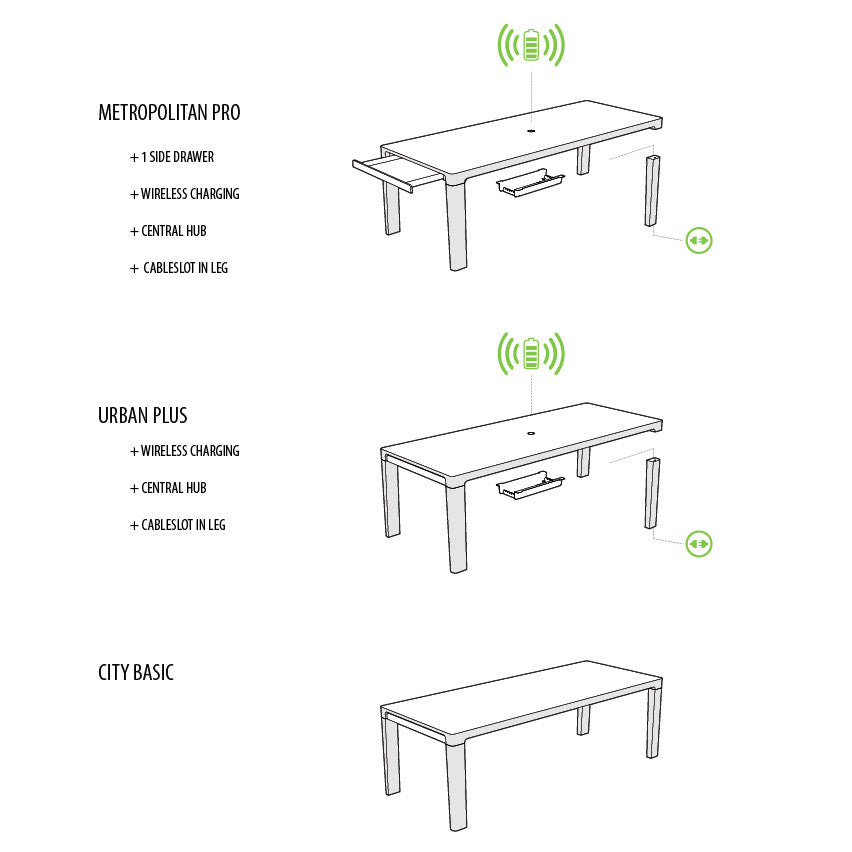 METROPOLITAN PRO

+ 1 SIDE DRAWER

+ WIRELESS CHARGING

+ CENTRAL HUB

+ CABLESLOT IN LEG

URBAN PLUS

+ WIRELESS CHARGING

+ CENTRAL HUB

+ CABLESLOT IN LEG

CITY BASIC