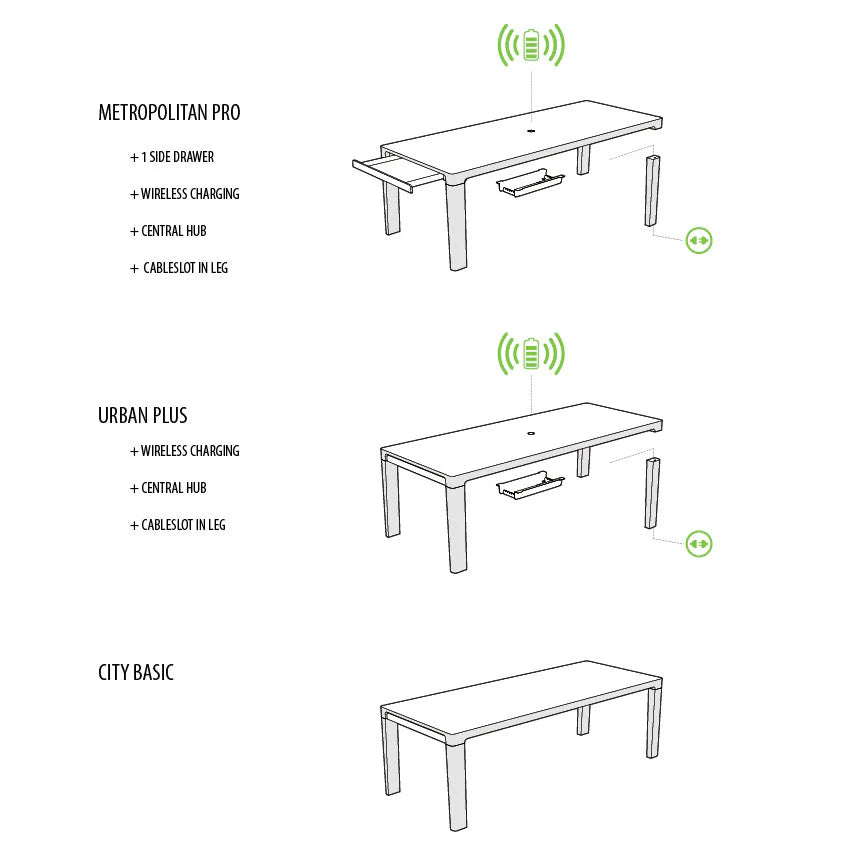 METROPOLITAN PRO

+ 1 SIDE DRAWER

+ WIRELESS CHARGING

+ CENTRAL HUB

+ CABLESLOT IN LEG

URBAN PLUS

+ WIRELESS CHARGING

+ CENTRAL HUB

+ CABLESLOT IN LEG

CITY BASIC